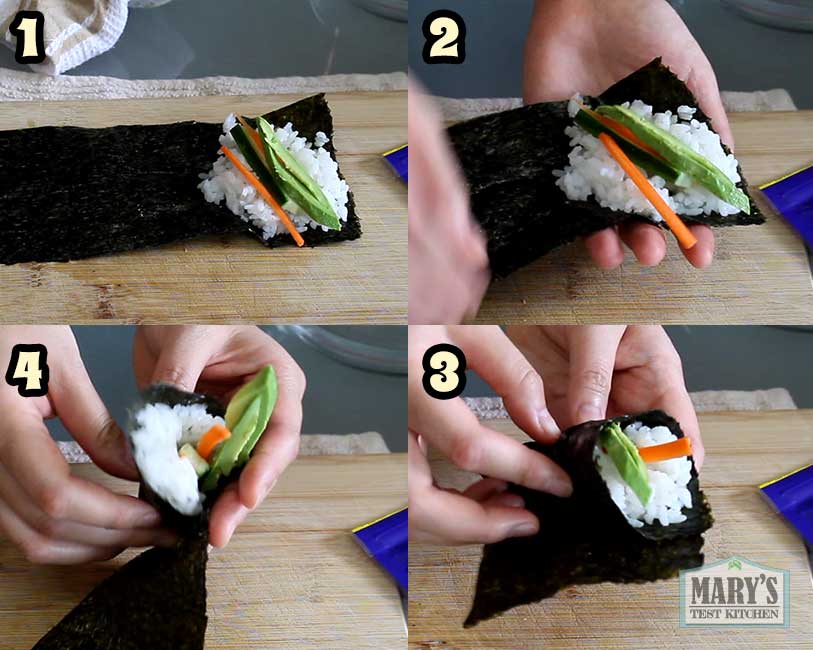 1

2

4

3

MARY'S
TEST KITCHEN